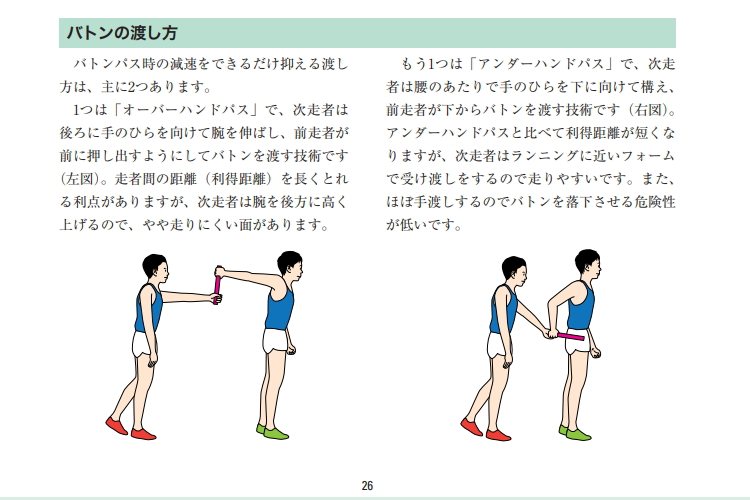 バトンの渡し方

バトンパス時の減速をできるだけ抑える渡し方は、主に2つあります。

1つは「オーバーハンドパス」で、次走者は後ろに手のひらを向けて腕を伸ばし、前走者が前に押し出すようにしてバトンを渡す技術です（左図）。走者間の距離（利得距離）を長くとれる利点がありますが、次走者は腕を後方に高く上げるので、やや走りにくい面があります。

もう1つは「アンダーハンドパス」で、次走者は腰のあたりで手のひらを下に向けて構え、前走者が下からバトンを渡す技術です（右図）。アンダーハンドパスと比べて利得距離が短くなりますが、次走者はランニングに近いフォームで受け渡しをするので走りやすいです。また、ほぼ手渡しするのでバトンを落下させる危険性が低いです。

26